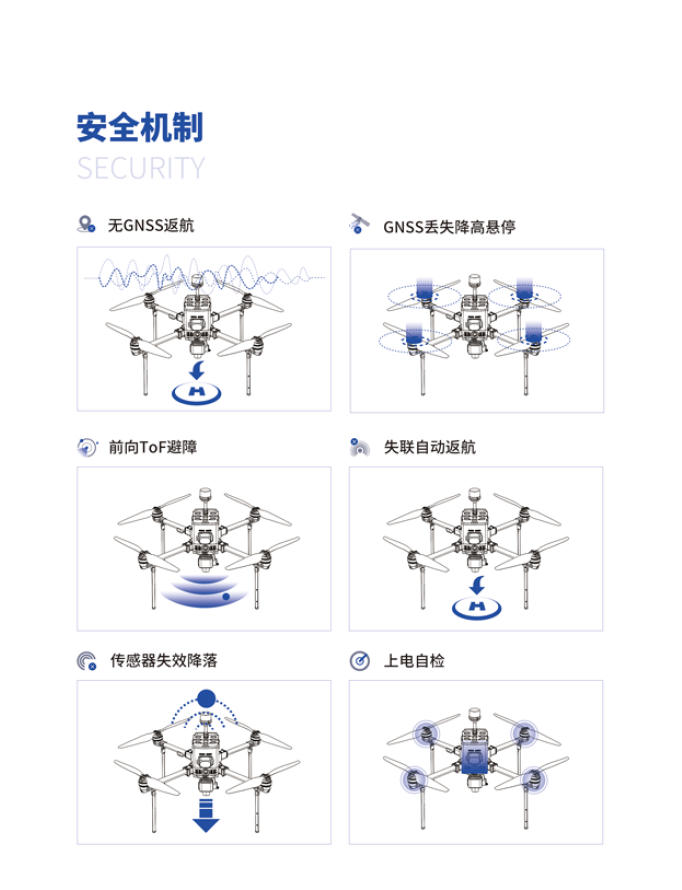 安全机制
SECURITY

无GNSS返航

GNSS丢失降高悬停

前向ToF避障

失联自动返航

传感器失效降落

上电自检