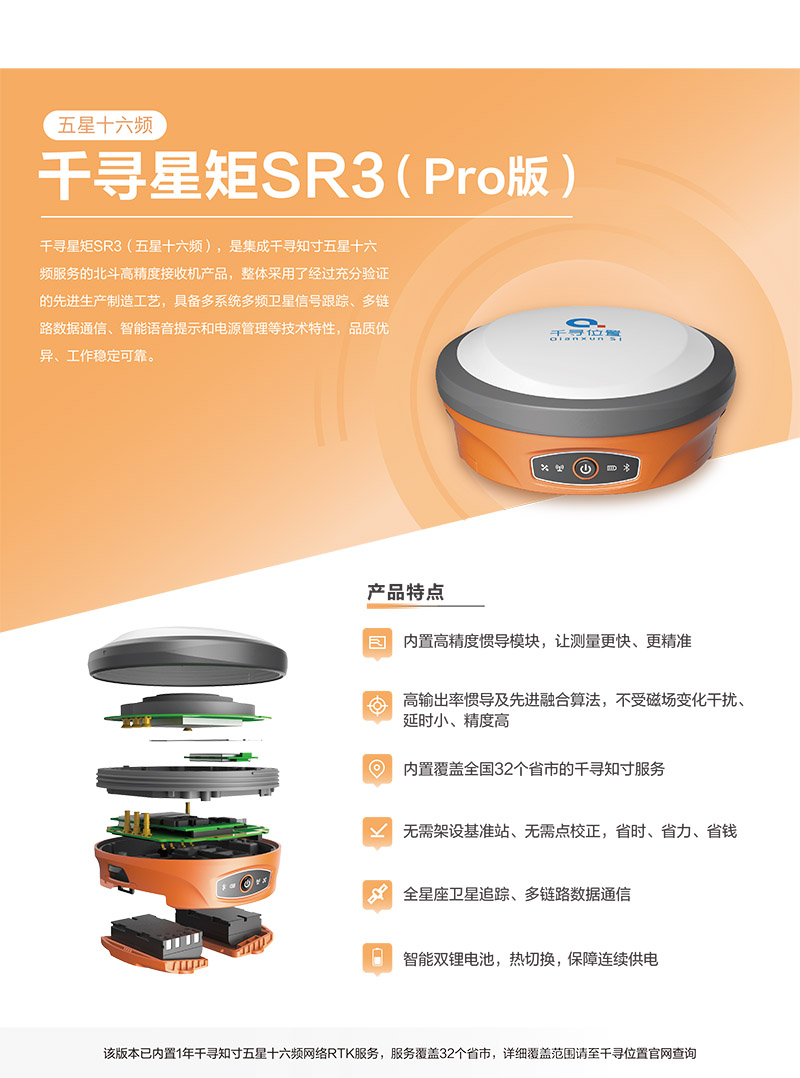 五星十六频

千寻星矩SR3（Pro版）

千寻星矩SR3（五星十六频），是集成千寻知寸五星十六频服务的北斗高精度接收机产品，整体采用了经过充分验证的先进生产制造工艺，具备多系统多频卫星信号跟踪、多链路数据通信、智能语音提示和电源管理等技术特性，品质优异、工作稳定可靠。

千寻位置
Qianxun SI

产品特点

内置高精度惯导模块，让测量更快、更精准

高输出率惯导及先进融合算法，不受磁场变化干扰、延时小、精度高

内置覆盖全国32个省市的千寻知寸服务

无需架设基准站、无需点校正，省时、省力、省钱

全星座卫星追踪、多链路数据通信

智能双锂电池，热切换，保障连续供电

该版本已内置1年千寻知寸五星十六频网络RTK服务，服务覆盖32个省市，详细覆盖范围请至千寻位置官网查询